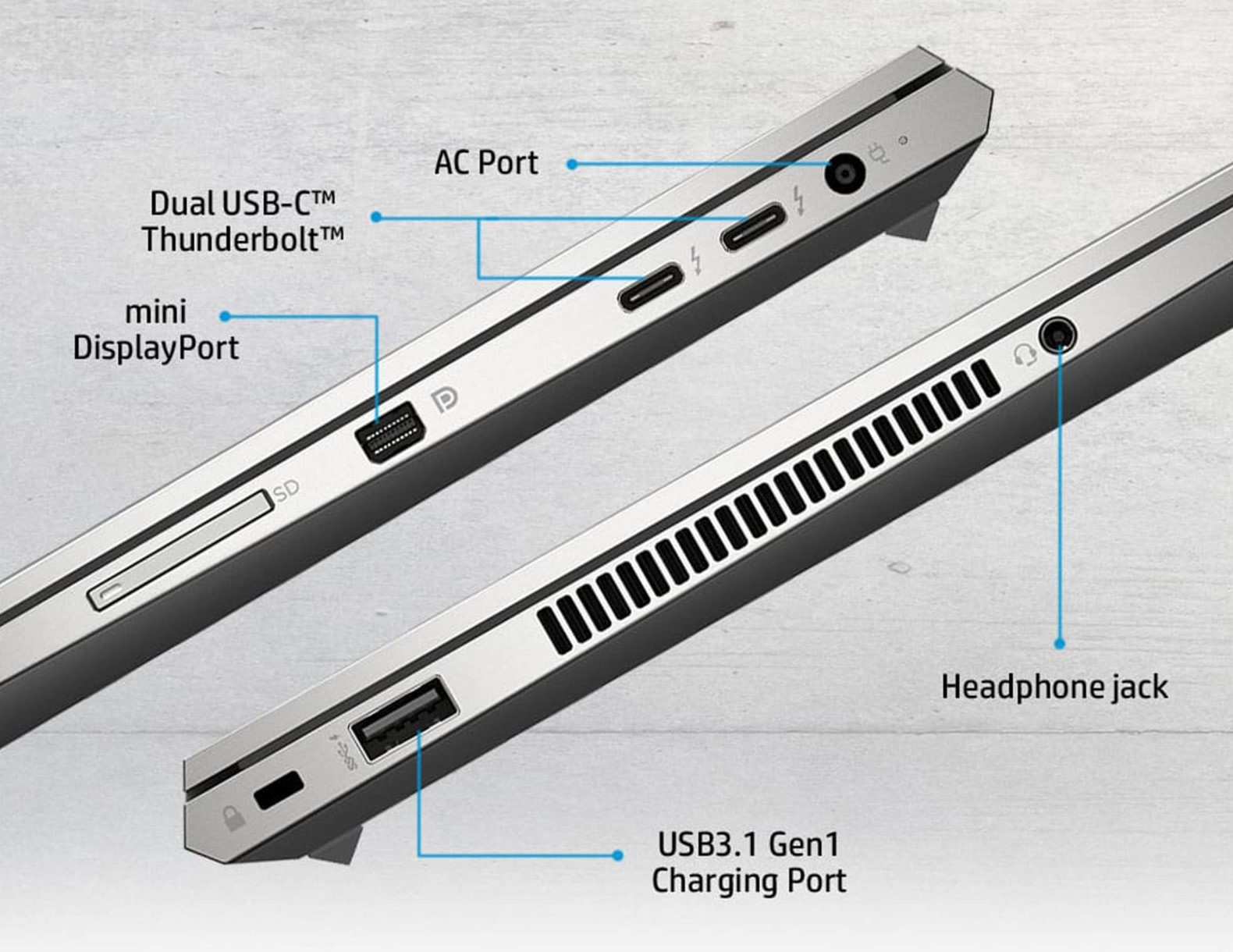 AC Port

Dual USB-C™
Thunderbolt™

mini
DisplayPort

SD

Headphone jack

USB3.1 Gen1
Charging Port